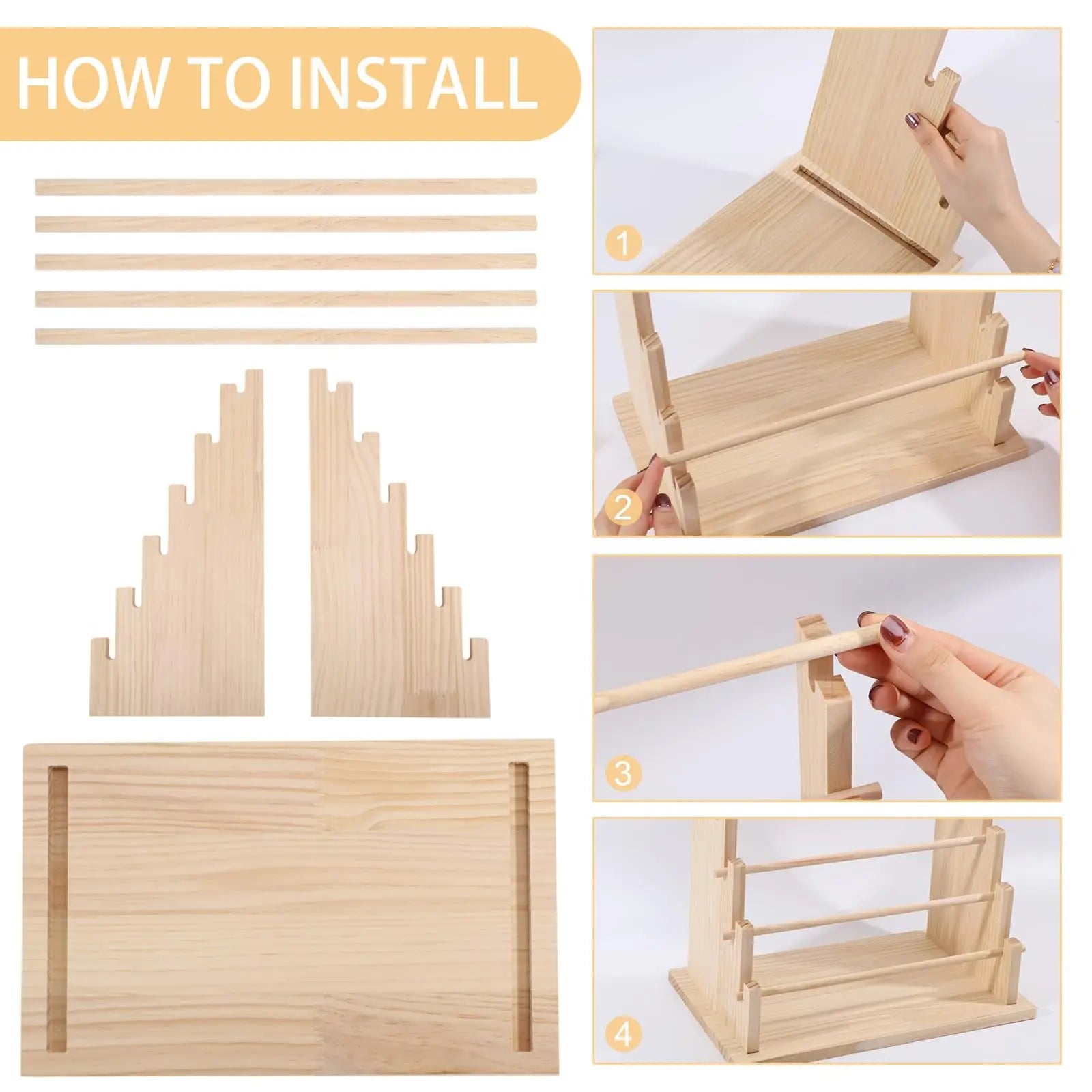 HOW TO INSTALL

1

2

3

4